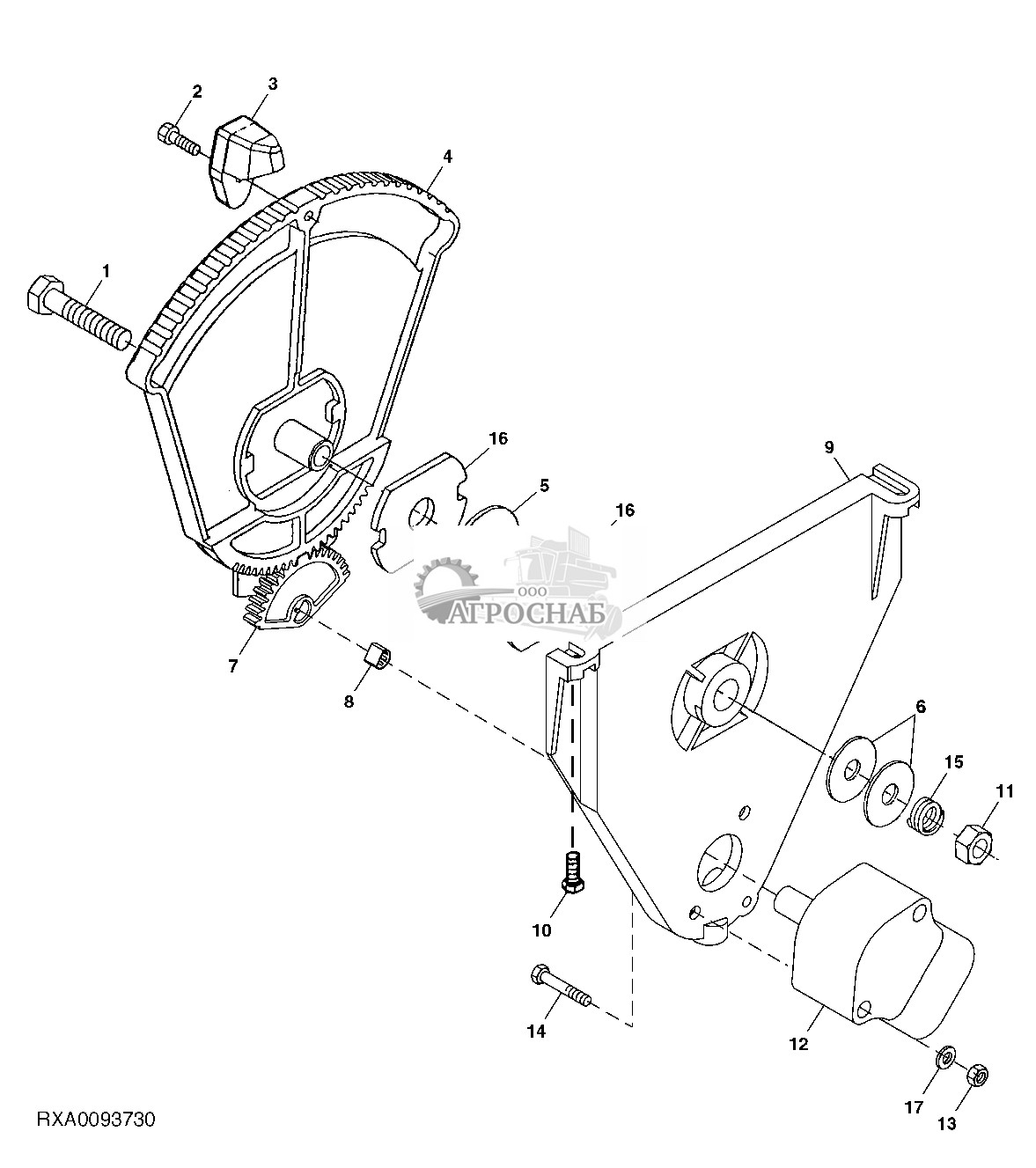 2
3
4
1
16
5
16
9
ООО
АГРОСНАБ
7
8
6
15
11
10
14
12
17
13
RXA0093730